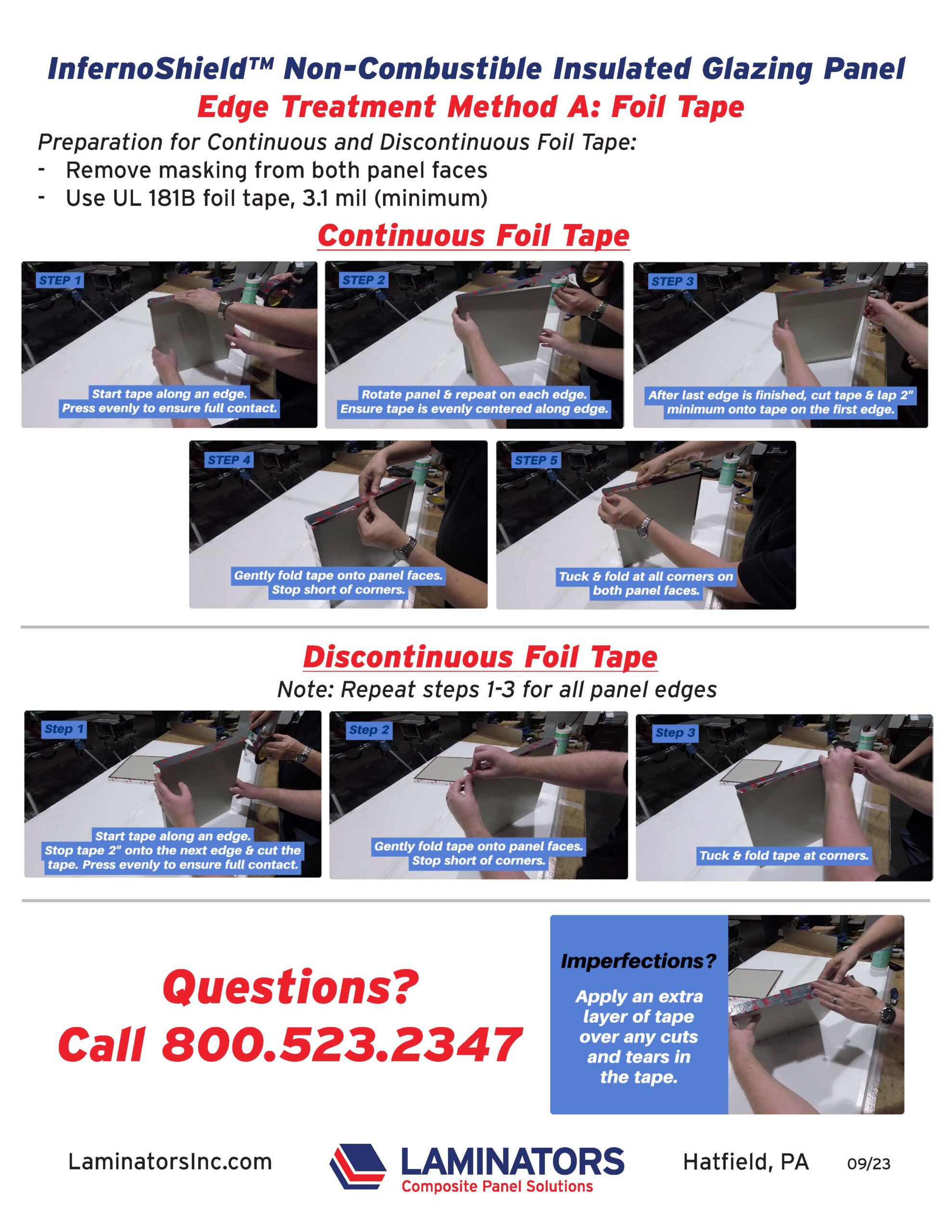 InfernoShield™ Non-Combustible Insulated Glazing Panel
Edge Treatment Method A: Foil Tape

Preparation for Continuous and Discontinuous Foil Tape:
- Remove masking from both panel faces
- Use UL 181B foil tape, 3.1 mil (minimum)

Continuous Foil Tape

STEP 1
Start tape along an edge. Press evenly to ensure full contact.

STEP 2
Rotate panel & repeat on each edge. Ensure tape is evenly centered along edge.

STEP 3
After last edge is finished, cut tape & lap 2" minimum onto tape on the first edge.

STEP 4
Gently fold tape onto panel faces. Stop short of corners.

STEP 5
Tuck & fold at all corners on both panel faces.

Discontinuous Foil Tape
Note: Repeat steps 1-3 for all panel edges

Step 1
Start tape along an edge. Stop tape 2" onto the next edge & cut the tape. Press evenly to ensure full contact.

Step 2
Gently fold tape onto panel faces. Stop short of corners.

Step 3
Tuck & fold tape at corners.

Questions?
Call 800.523.2347

Imperfections?
Apply an extra layer of tape over any cuts and tears in the tape.

LaminatorsInc.com
LAMINATORS
Composite Panel Solutions
Hatfield, PA
09/23